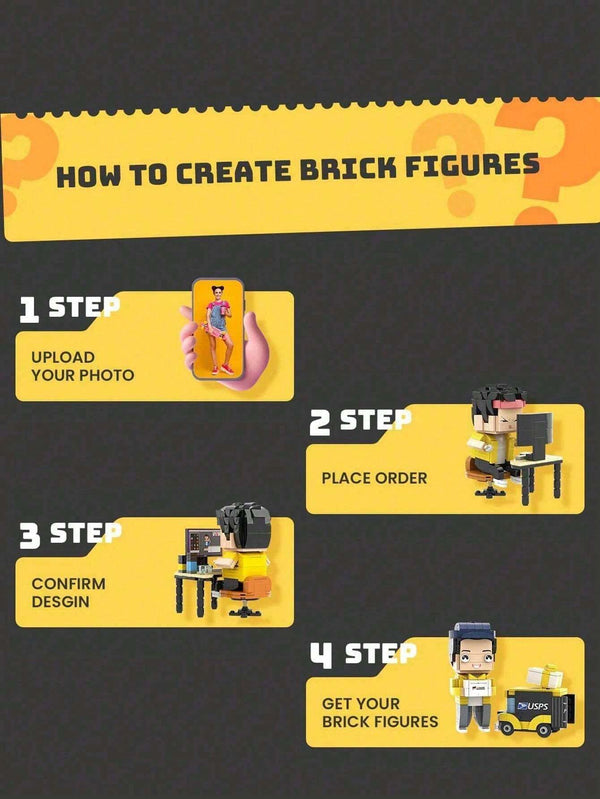 HOW TO CREATE BRICK FIGURES

1 STEP

UPLOAD YOUR PHOTO

2 STEP

PLACE ORDER

3 STEP

CONFIRM DESGIN

4 STEP

GET YOUR BRICK FIGURES

USPS